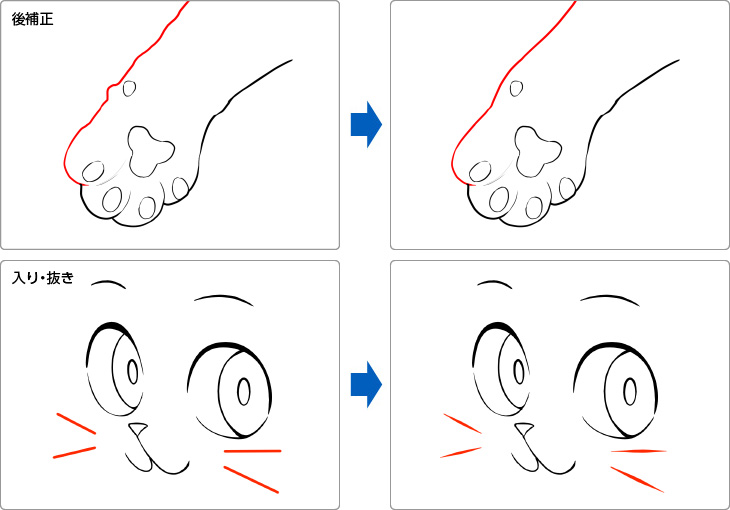 後補正

入り・抜き